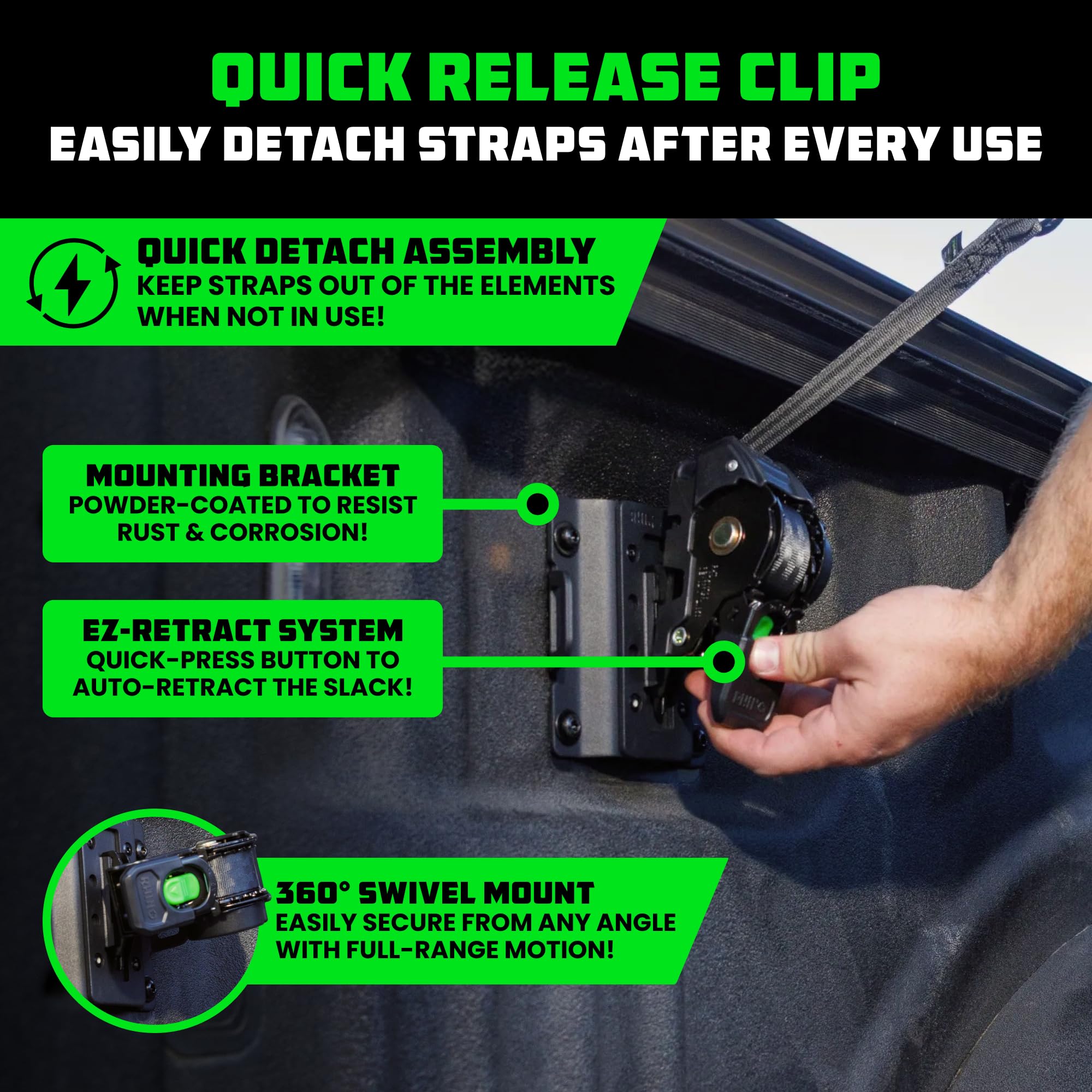 QUICK RELEASE CLIP
EASILY DETACH STRAPS AFTER EVERY USE

QUICK DETACH ASSEMBLY
KEEP STRAPS OUT OF THE ELEMENTS WHEN NOT IN USE!

MOUNTING BRACKET
POWDER-COATED TO RESIST RUST & CORROSION!

EZ-RETRACT SYSTEM
QUICK-PRESS BUTTON TO AUTO-RETRACT THE SLACK!

360° SWIVEL MOUNT
EASILY SECURE FROM ANY ANGLE WITH FULL-RANGE MOTION!