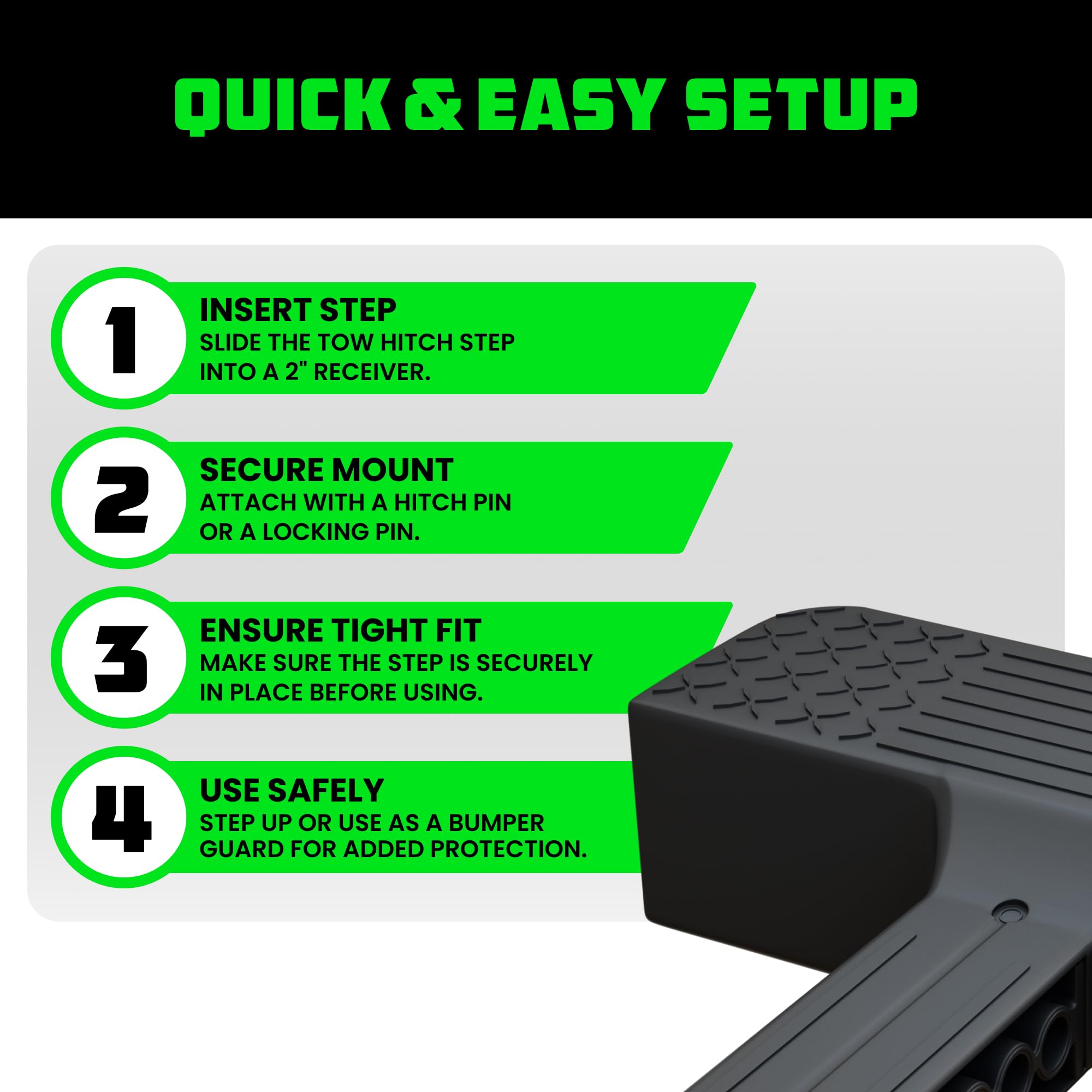 QUICK & EASY SETUP

1

INSERT STEP
SLIDE THE TOW HITCH STEP INTO A 2" RECEIVER.

2

SECURE MOUNT
ATTACH WITH A HITCH PIN OR A LOCKING PIN.

3

ENSURE TIGHT FIT
MAKE SURE THE STEP IS SECURELY IN PLACE BEFORE USING.

4

USE SAFELY
STEP UP OR USE AS A BUMPER GUARD FOR ADDED PROTECTION.